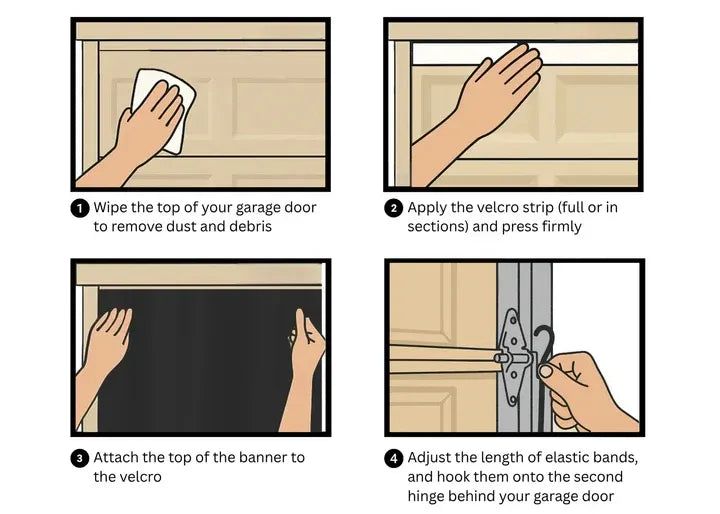 1 Wipe the top of your garage door to remove dust and debris

2 Apply the velcro strip (full or in sections) and press firmly

3 Attach the top of the banner to the velcro

4 Adjust the length of elastic bands, and hook them onto the second hinge behind your garage door